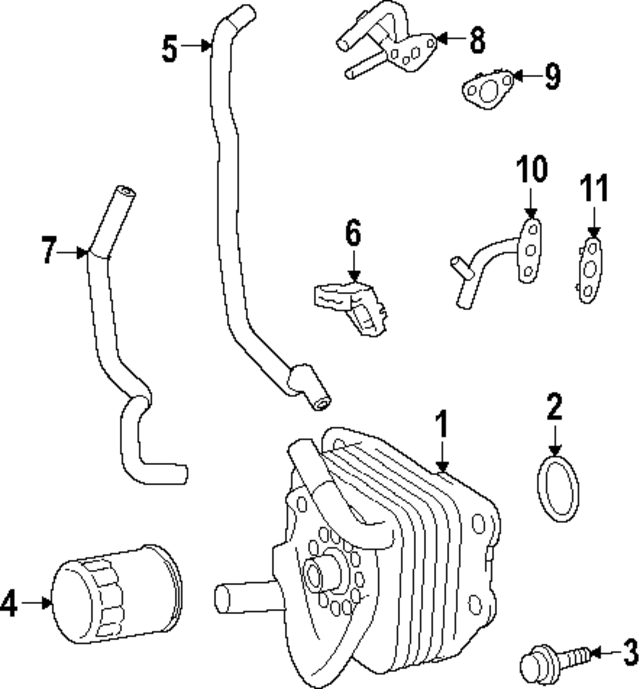 5
8
9
10
11
7
6
2
1
4
3