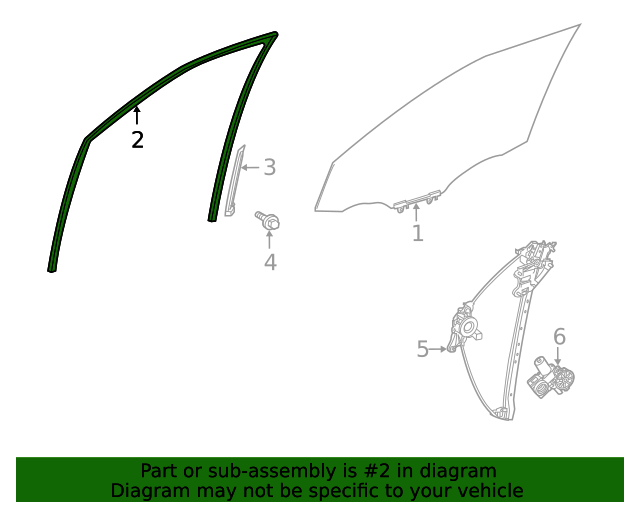 2
3
4
1
5
6
Part or sub-assembly is #2 in diagram
Diagram may not be specific to your vehicle