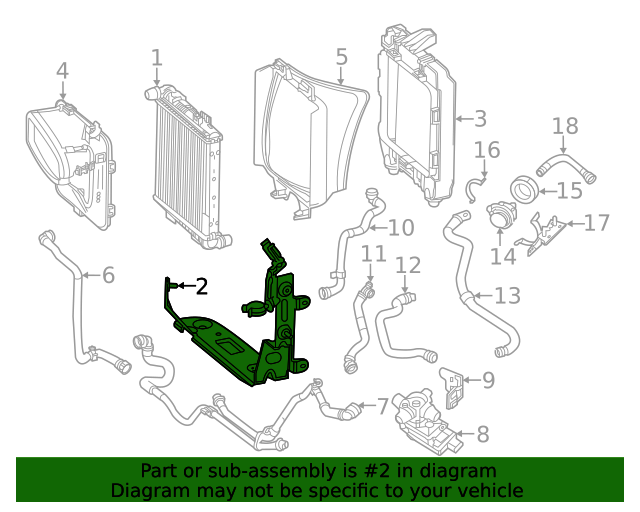 4
1
5
3
18
16
15
17
14
10
11
12
13
6
2
9
7
8

Part or sub-assembly is #2 in diagram
Diagram may not be specific to your vehicle