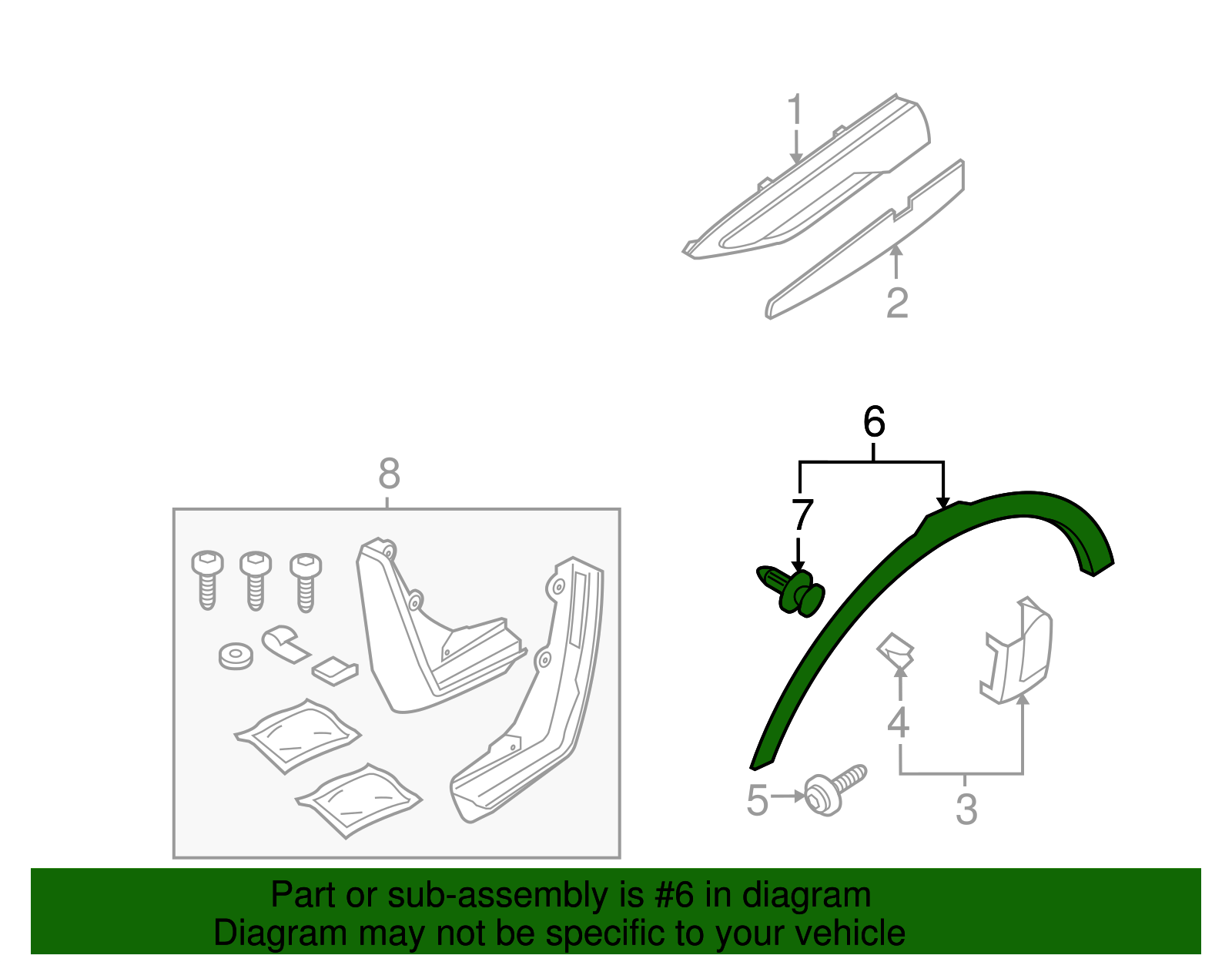 1

2

6

7

8

4

5

3

Part or sub-assembly is #6 in diagram
Diagram may not be specific to your vehicle