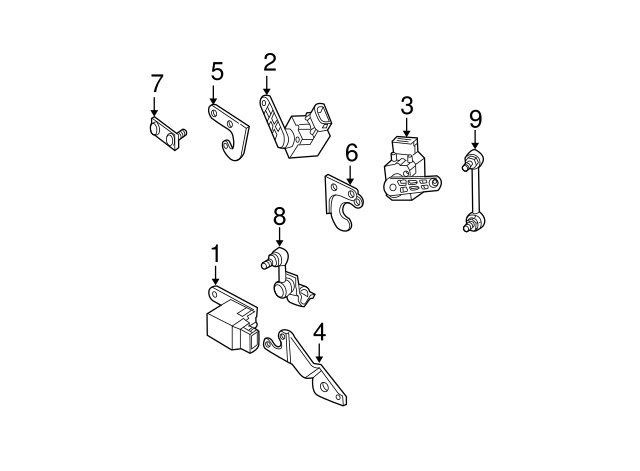 7
5
2
3
9
6
8
1
4