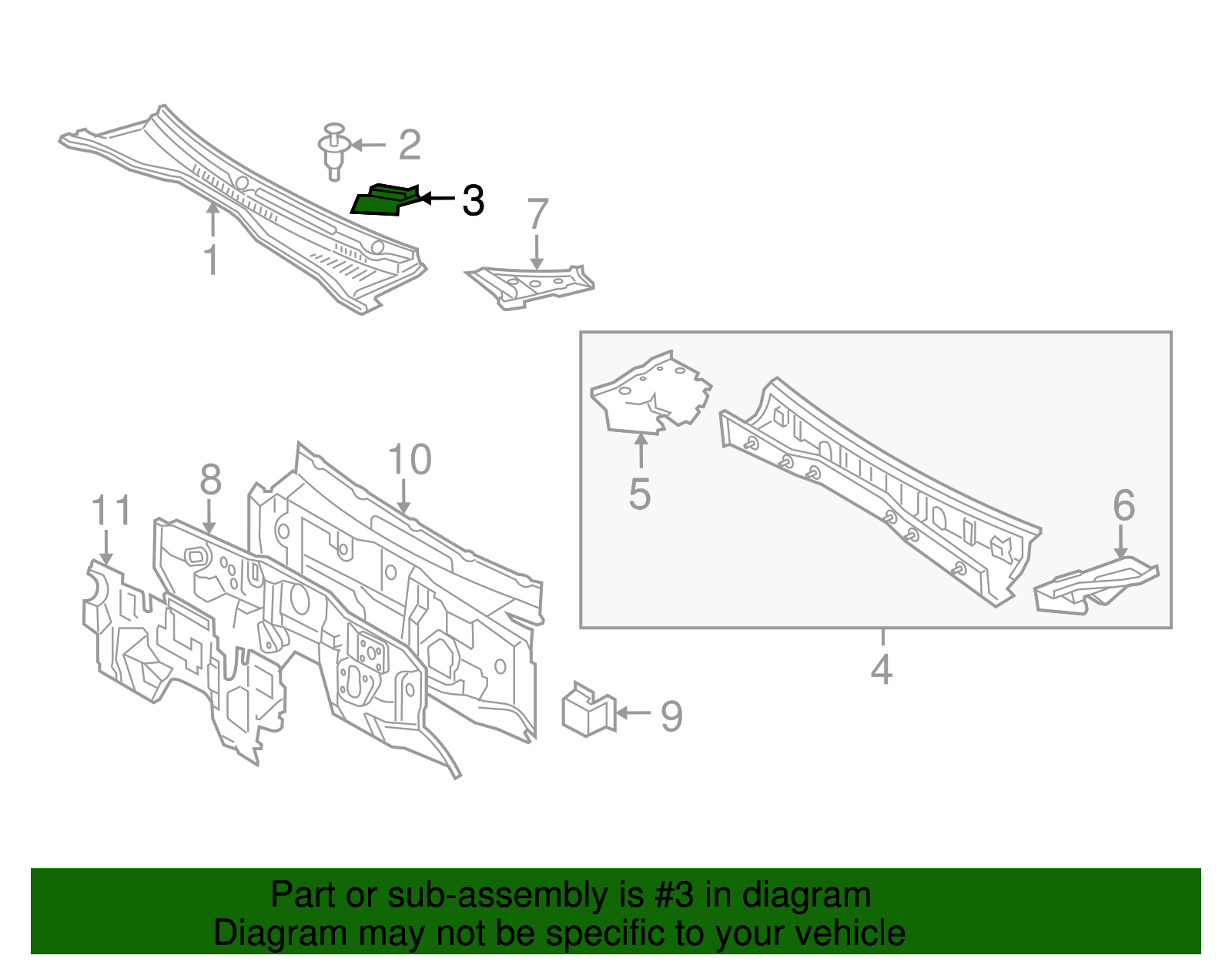 2
3
7
1
10
8
11
5
6
4
9

Part or sub-assembly is #3 in diagram
Diagram may not be specific to your vehicle