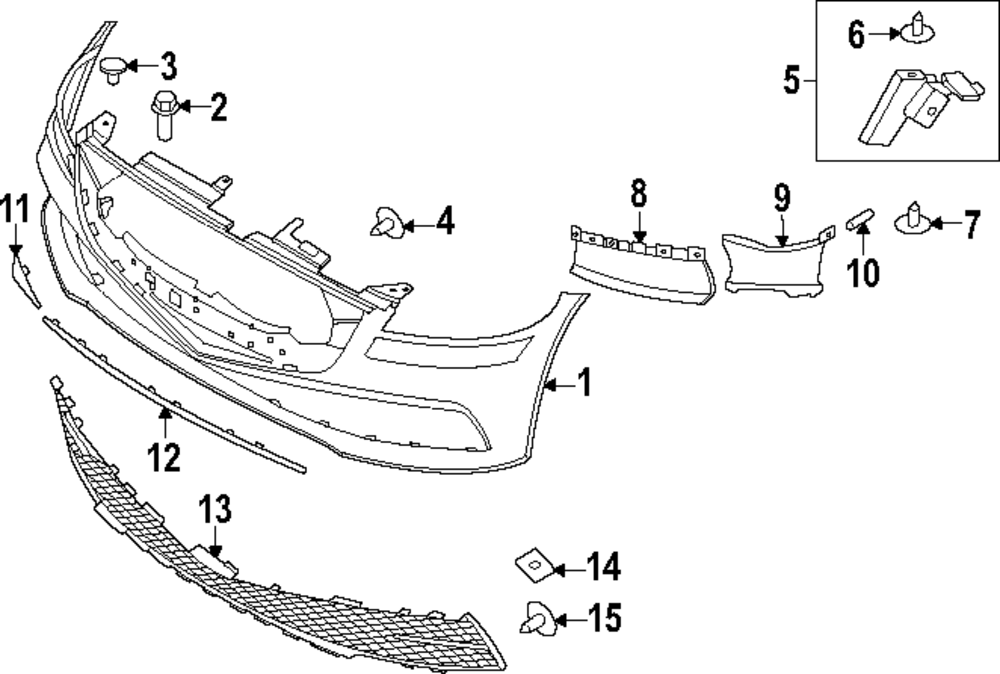 3
2
6
5
11
4
8
9
7
10
1
12
13
14
15