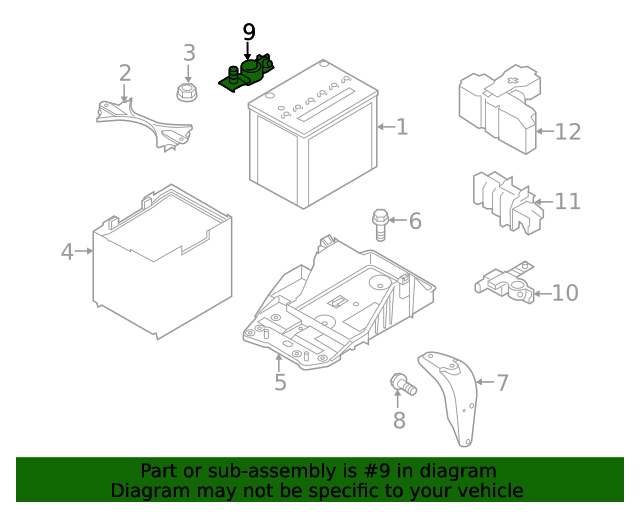 9
3
2
1
12
11
6
4
10
5
7
8

Part or sub-assembly is #9 in diagram
Diagram may not be specific to your vehicle