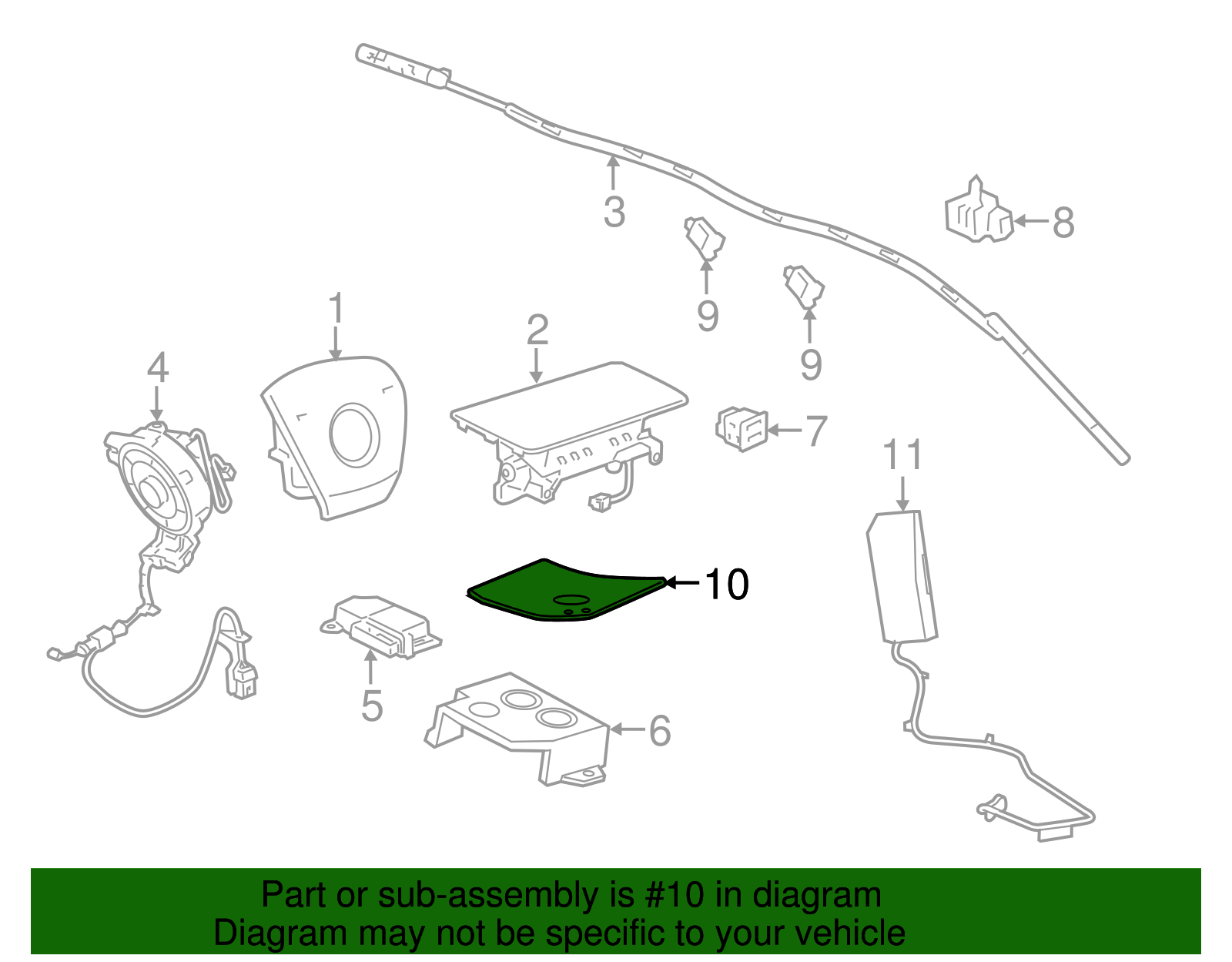 3

8

9

9

1

2

4

7

11

10

5

6

Part or sub-assembly is #10 in diagram
Diagram may not be specific to your vehicle