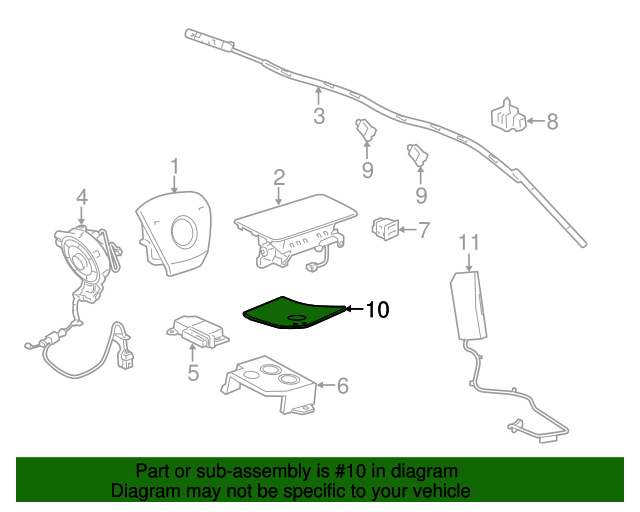 3
8
9
9
1
2
4
7
11
10
5
6

Part or sub-assembly is #10 in diagram
Diagram may not be specific to your vehicle