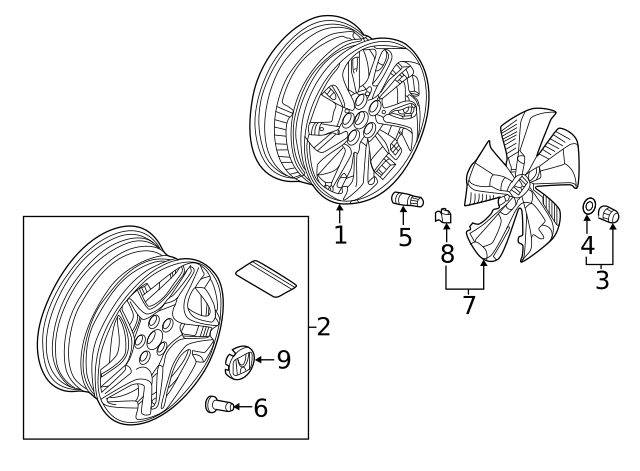 1
5
8
7
4
3
2
9
6