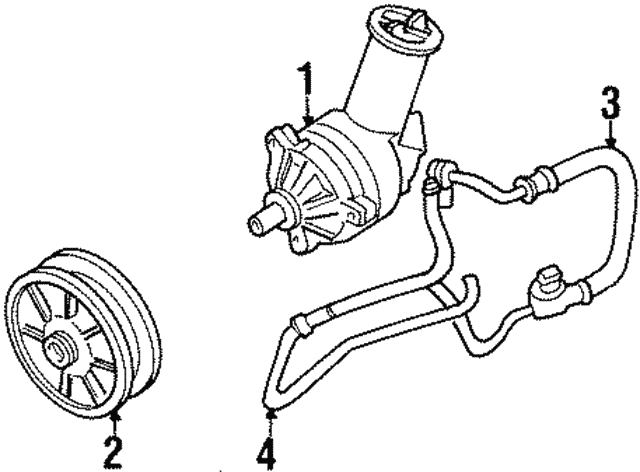 1
3
2
4