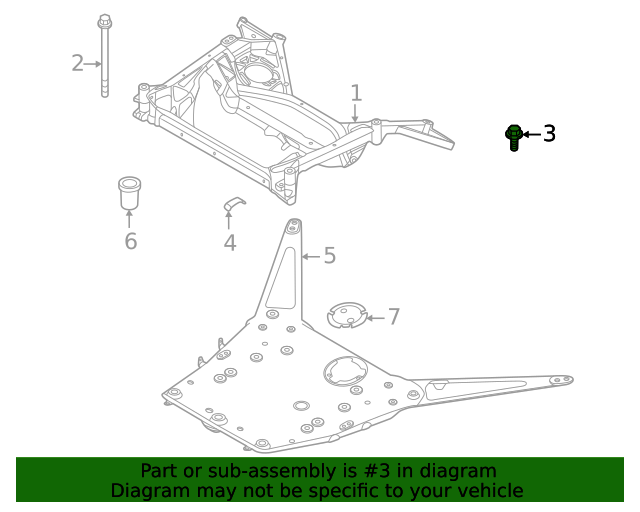 2
1
3
6
4
5
7

Part or sub-assembly is #3 in diagram
Diagram may not be specific to your vehicle