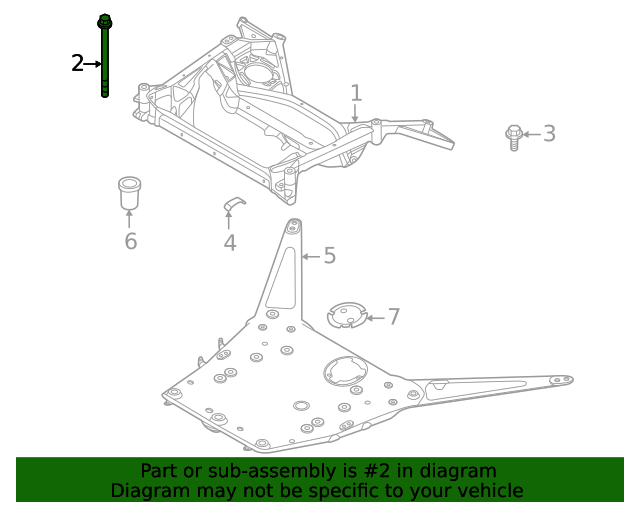 2
1
3
6
4
5
7

Part or sub-assembly is #2 in diagram
Diagram may not be specific to your vehicle