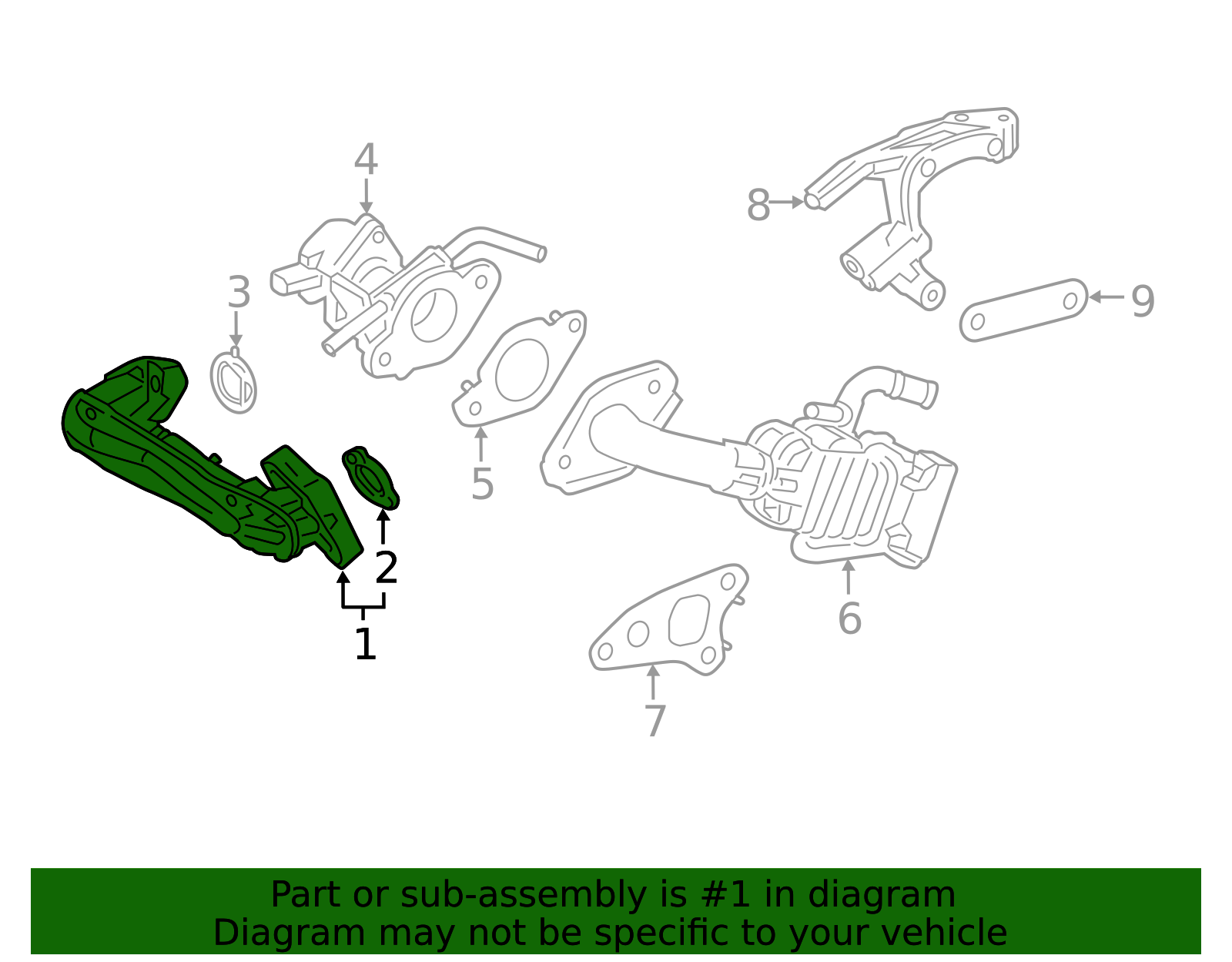 4
8
3
9
5
2
1
6
7

Part or sub-assembly is #1 in diagram
Diagram may not be specific to your vehicle