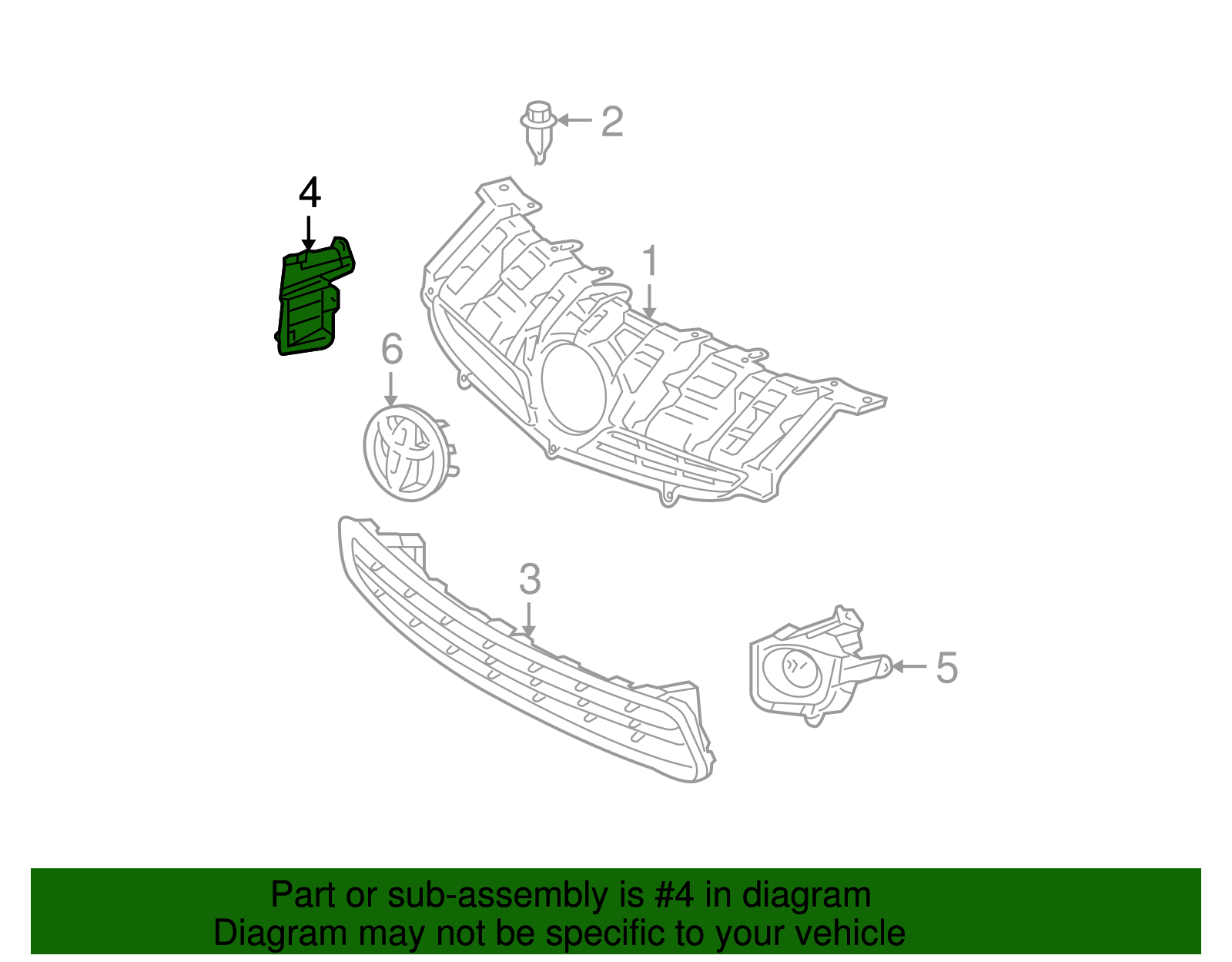 2
4
1
6
3
5
Part or sub-assembly is #4 in diagram
Diagram may not be specific to your vehicle