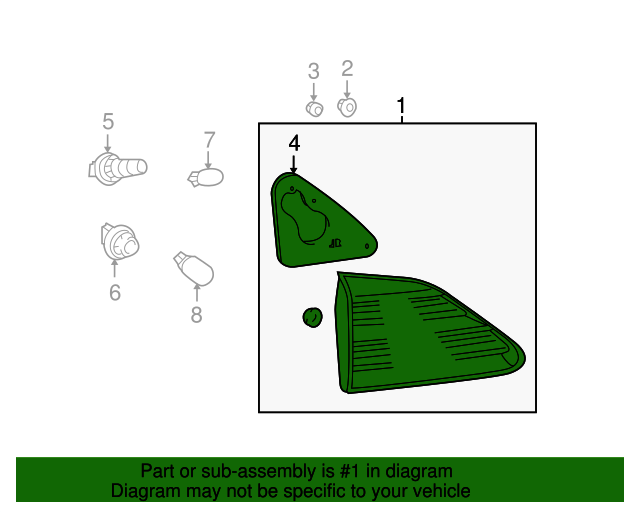 3
2
1
5
7
4
6
8

Part or sub-assembly is #1 in diagram
Diagram may not be specific to your vehicle