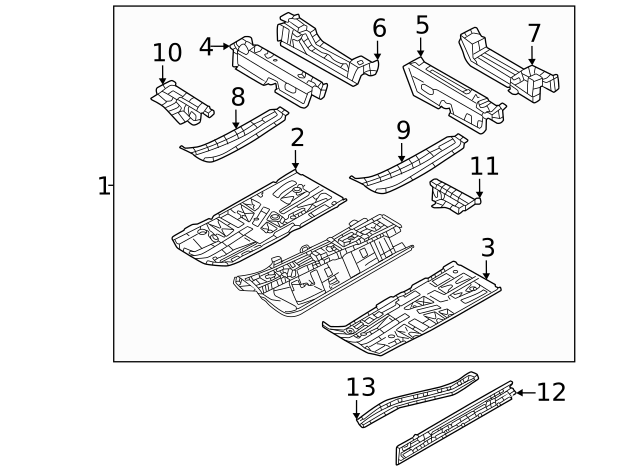 10
4
6
5
7
8
2
9
11
1
3
13
12