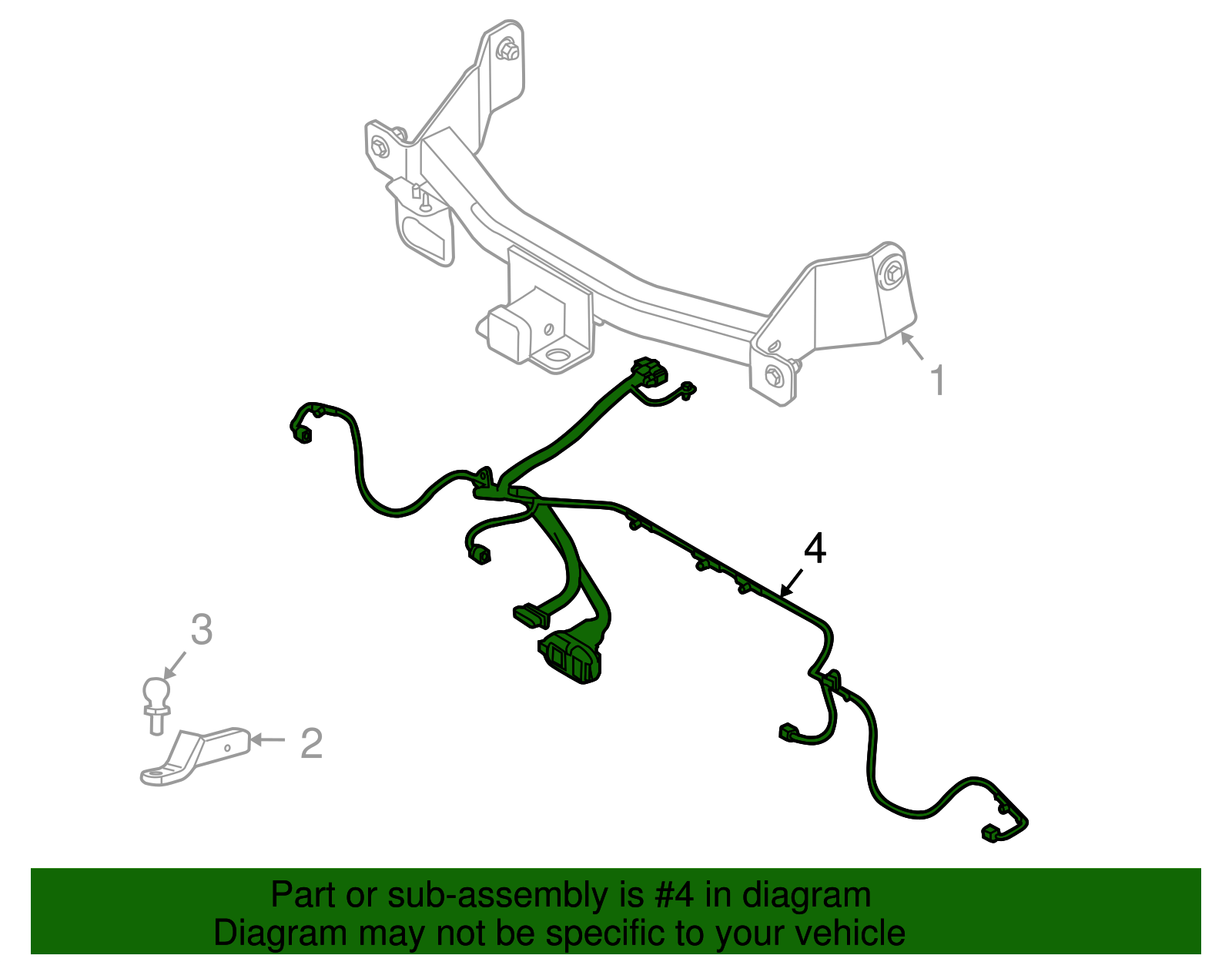 1

4

3

2

Part or sub-assembly is #4 in diagram
Diagram may not be specific to your vehicle