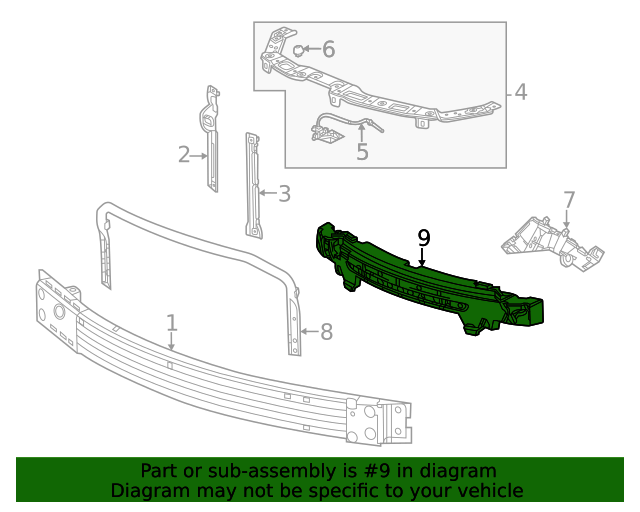 6
4
5
2
3
7
9
1
8

Part or sub-assembly is #9 in diagram
Diagram may not be specific to your vehicle