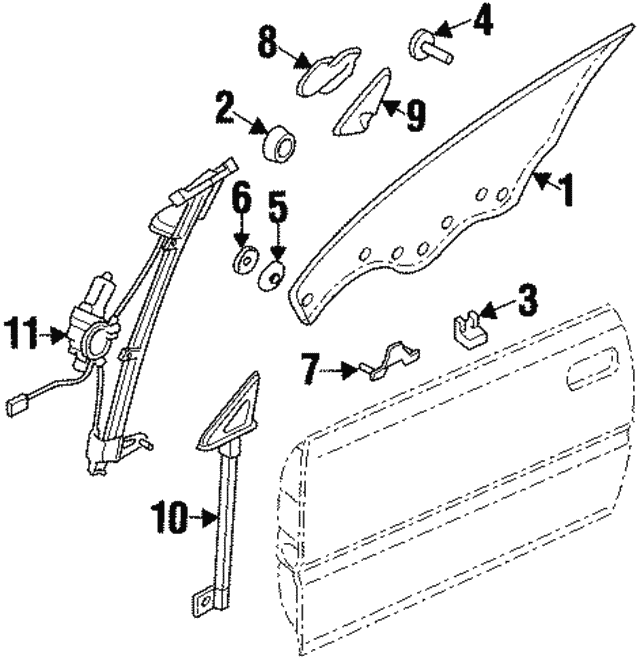 8
4
2
9
1
6
5
3
11
7
10