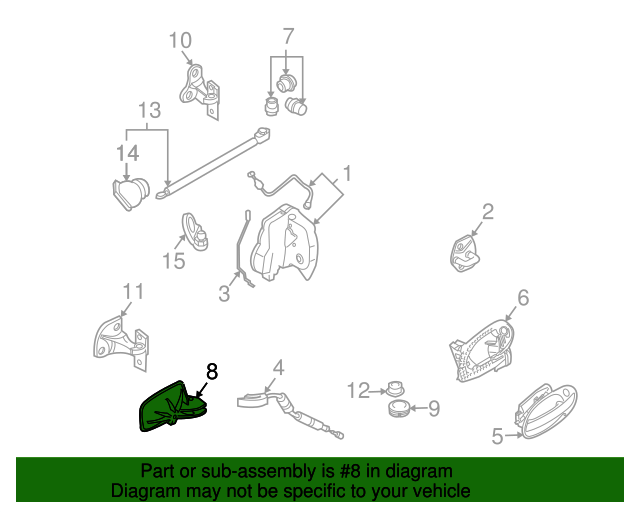 10
7
13
14
1
2
15
3
11
6
8
4
12
9
5
Part or sub-assembly is #8 in diagram
Diagram may not be specific to your vehicle