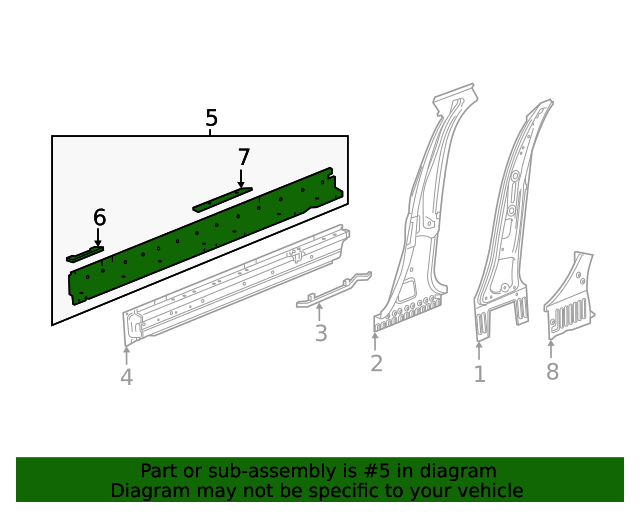 5
7
6
3
2
1
8
4

Part or sub-assembly is #5 in diagram
Diagram may not be specific to your vehicle