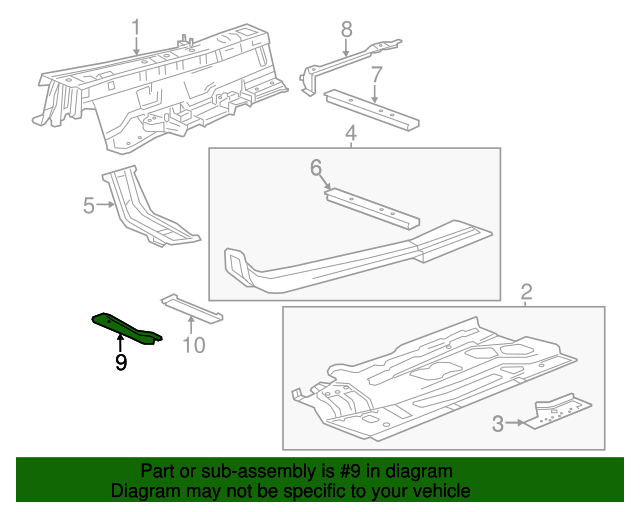 1
8
7
4
6
5
2
10
9
3

Part or sub-assembly is #9 in diagram
Diagram may not be specific to your vehicle