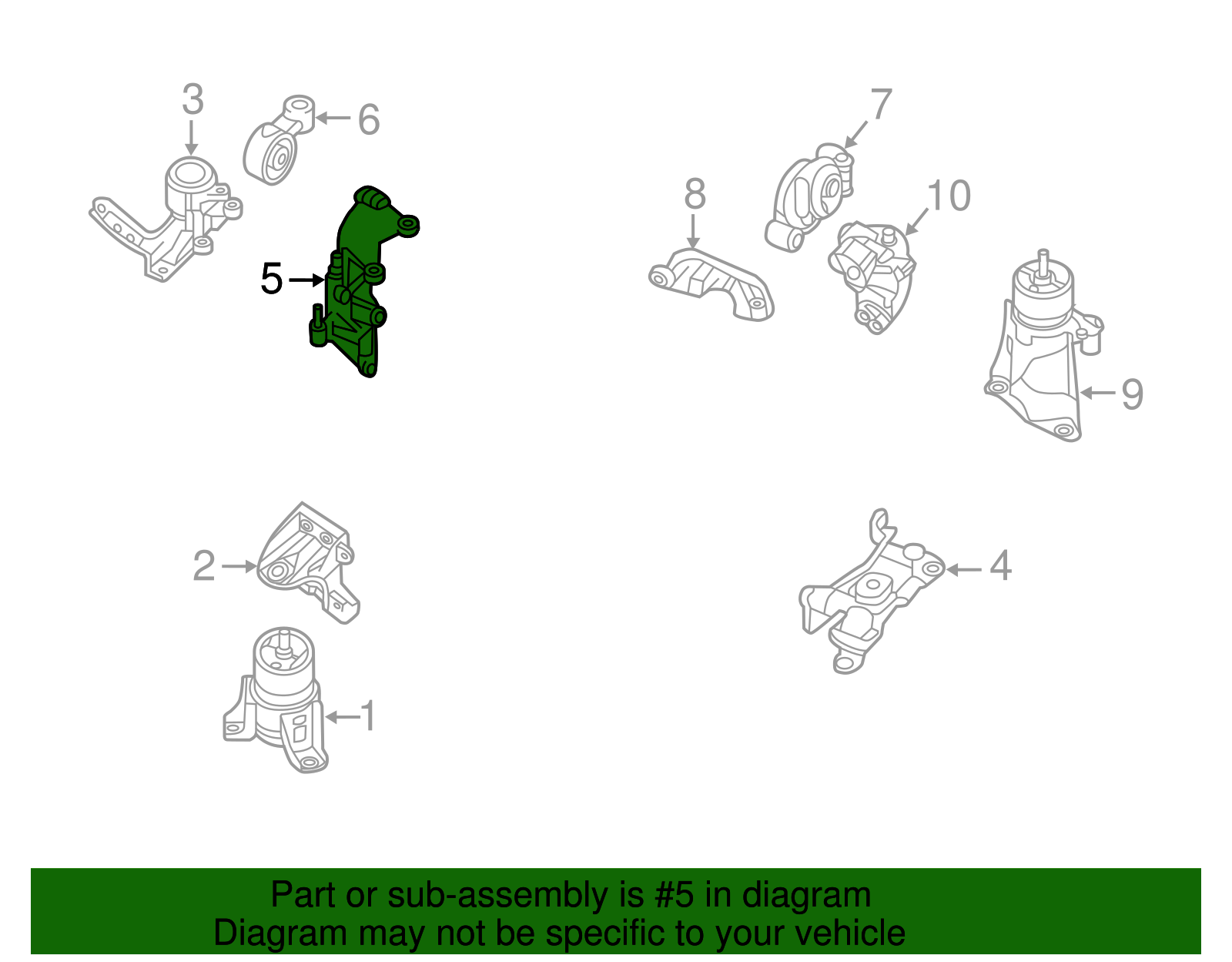 3
6
5
7
8
10
9
2
4
1

Part or sub-assembly is #5 in diagram
Diagram may not be specific to your vehicle