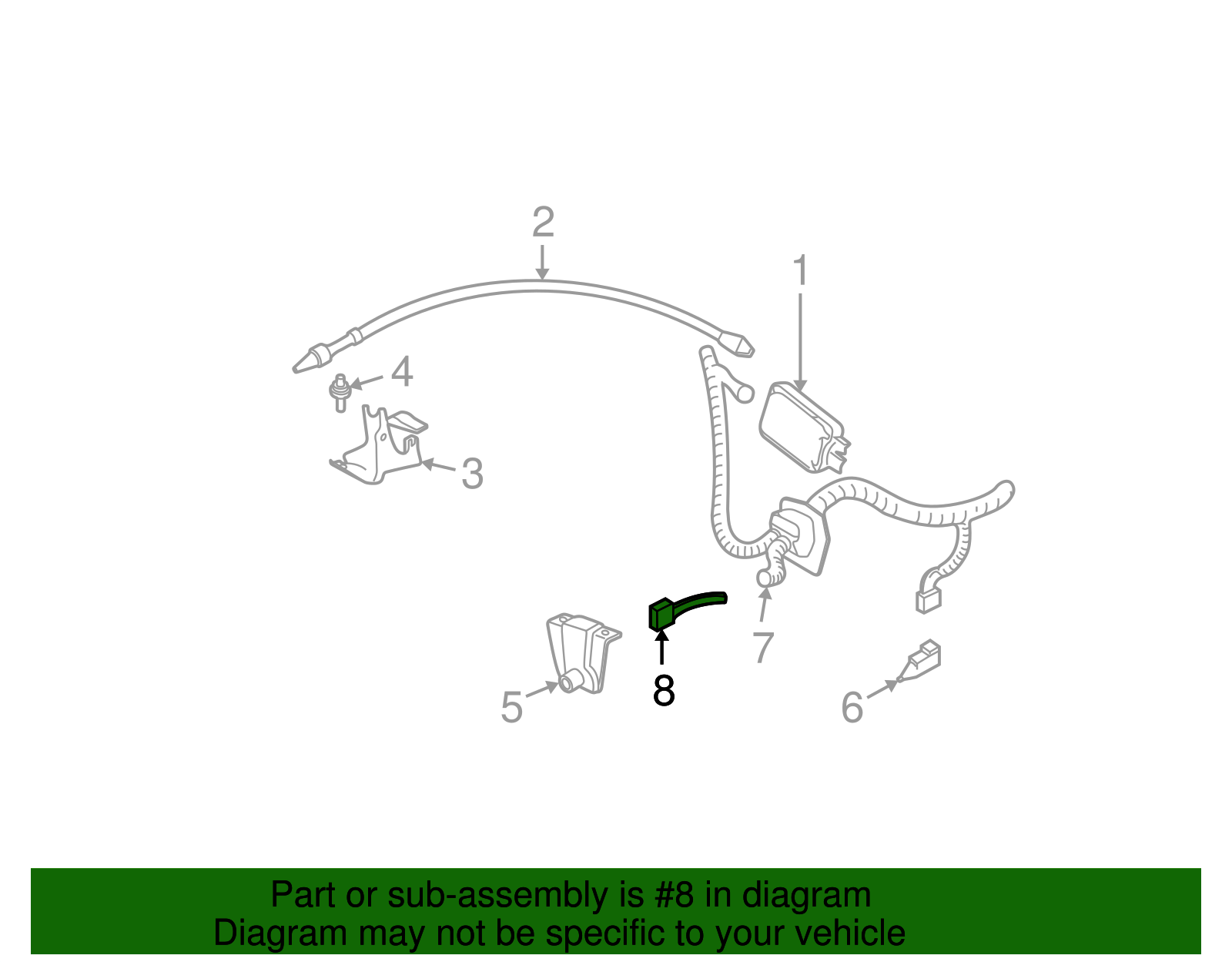 2
1
4
3
7
8
5
6

Part or sub-assembly is #8 in diagram
Diagram may not be specific to your vehicle