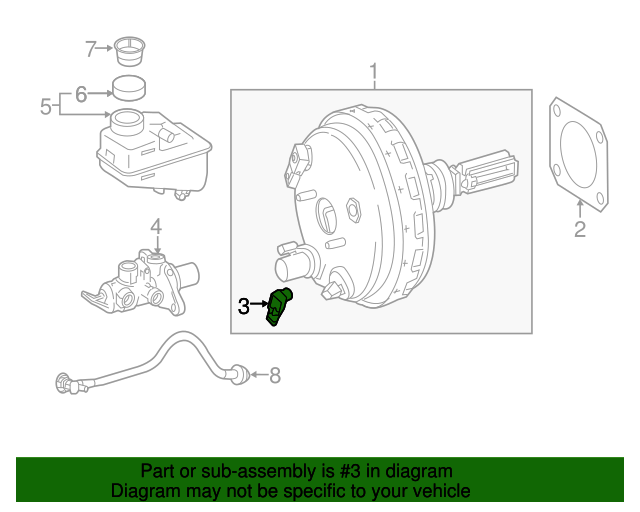 7
6
5
1
2
4
3
8

Part or sub-assembly is #3 in diagram
Diagram may not be specific to your vehicle