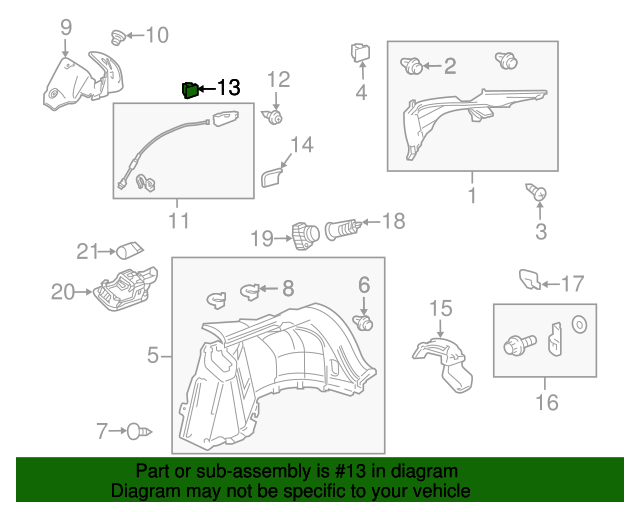 9
10
13
12
4
2
14
11
1
3
19
18
21
20
8
6
17
15
5
16
7

Part or sub-assembly is #13 in diagram
Diagram may not be specific to your vehicle