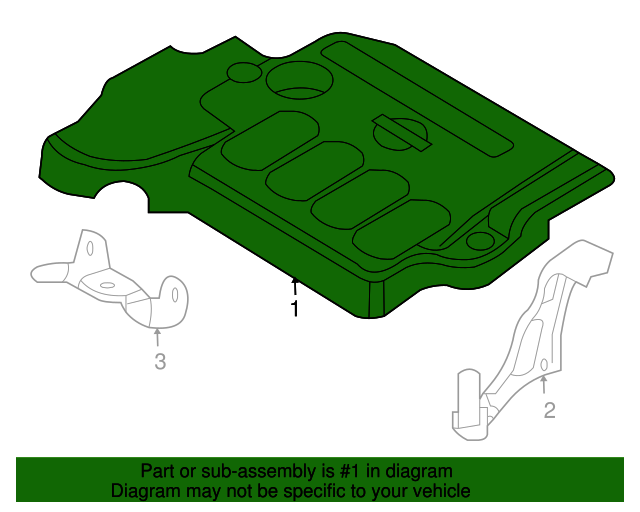 1

3

2

Part or sub-assembly is #1 in diagram
Diagram may not be specific to your vehicle