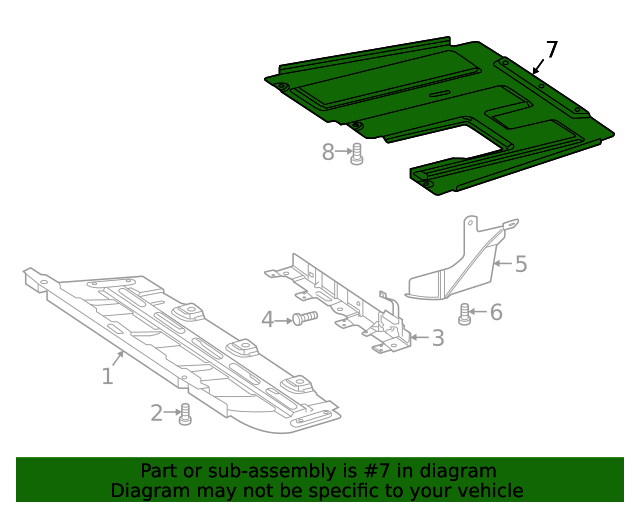 7
8
5
4
6
3
1
2

Part or sub-assembly is #7 in diagram
Diagram may not be specific to your vehicle