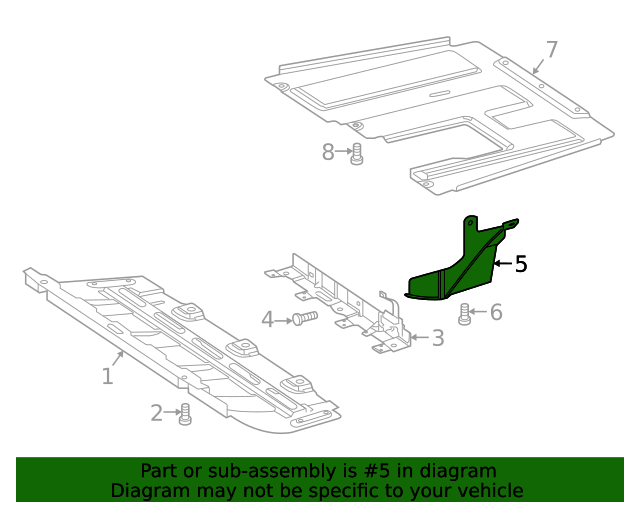 7
8
5
4
6
3
1
2
Part or sub-assembly is #5 in diagram
Diagram may not be specific to your vehicle