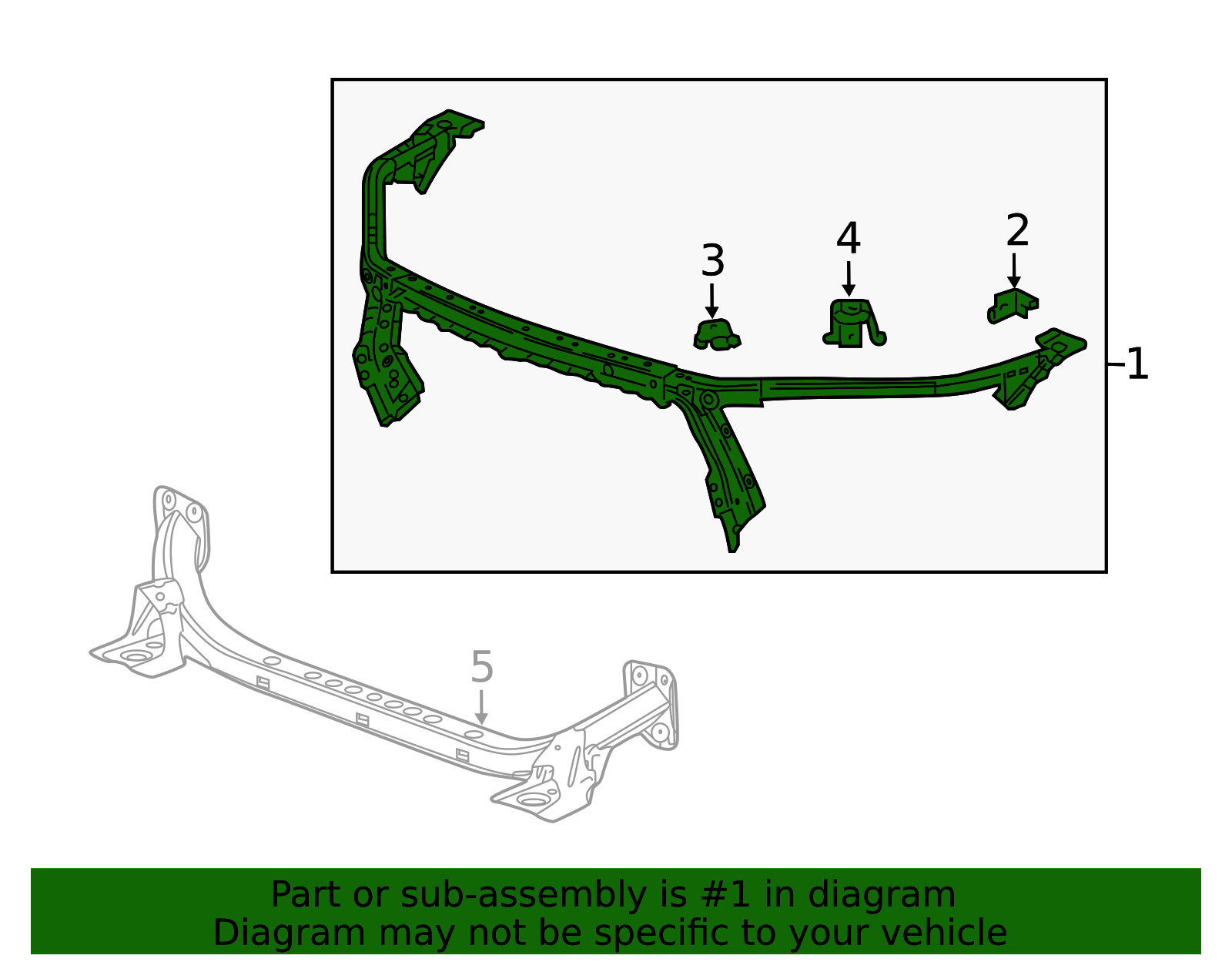 3

4

2

1

5

Part or sub-assembly is #1 in diagram
Diagram may not be specific to your vehicle