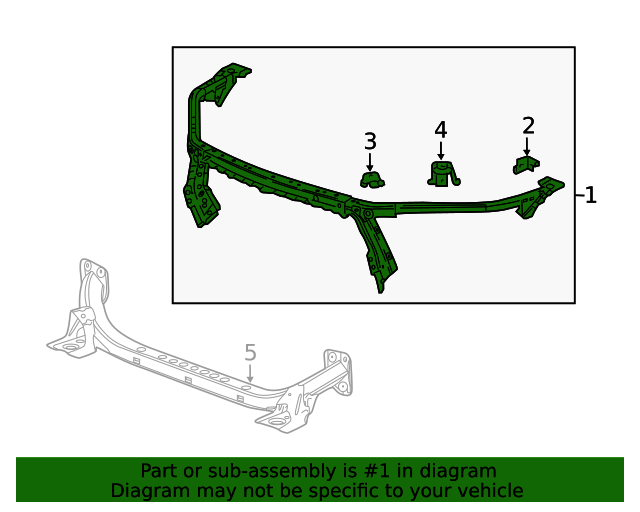 3
4
2
1
5

Part or sub-assembly is #1 in diagram
Diagram may not be specific to your vehicle