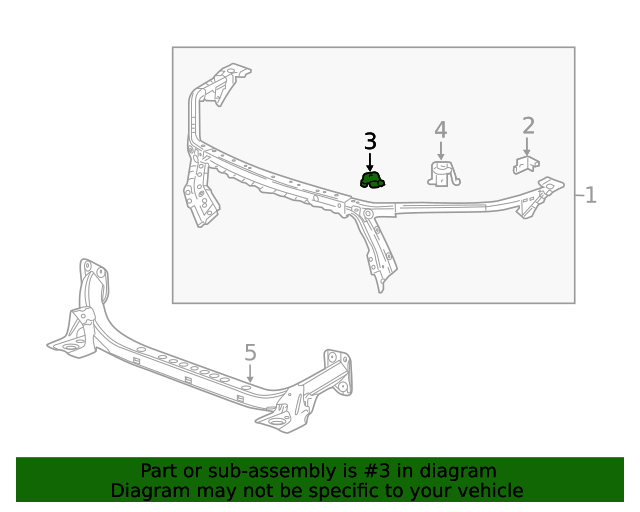 3
4
2
1
5

Part or sub-assembly is #3 in diagram
Diagram may not be specific to your vehicle