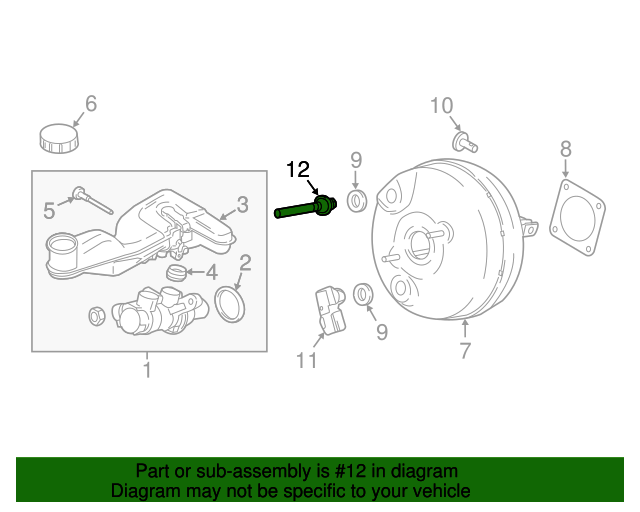 6
10
8
12
9
5
3
4
2
9
11
7
1

Part or sub-assembly is #12 in diagram
Diagram may not be specific to your vehicle