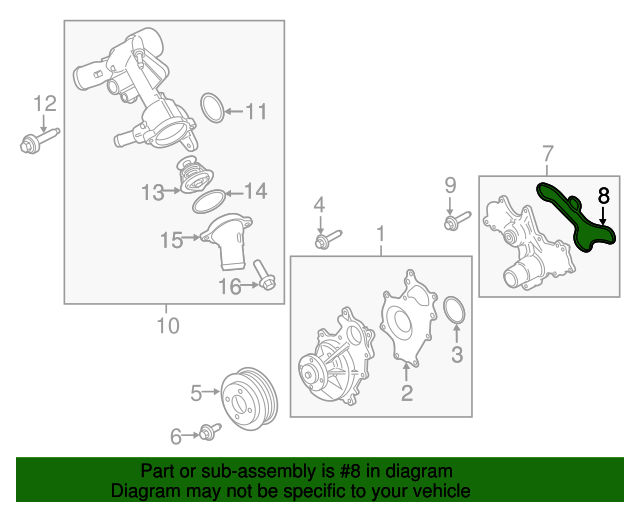 12
11
13
14
15
16
10
4
1
9
7
8
3
2
5
6
Part or sub-assembly is #8 in diagram
Diagram may not be specific to your vehicle