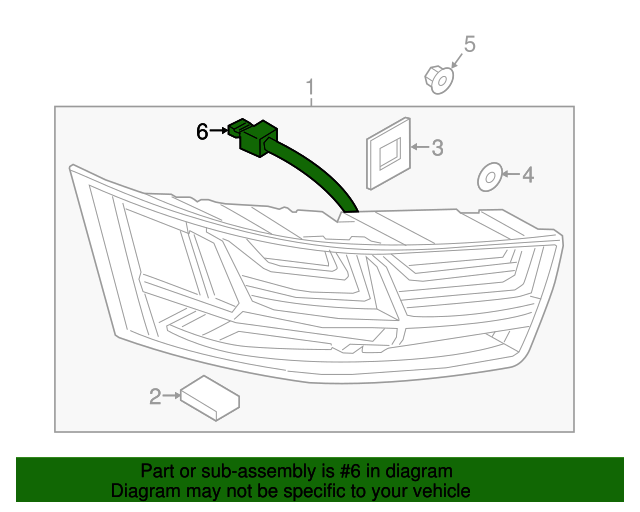 5
1
6
3
4
2

Part or sub-assembly is #6 in diagram
Diagram may not be specific to your vehicle