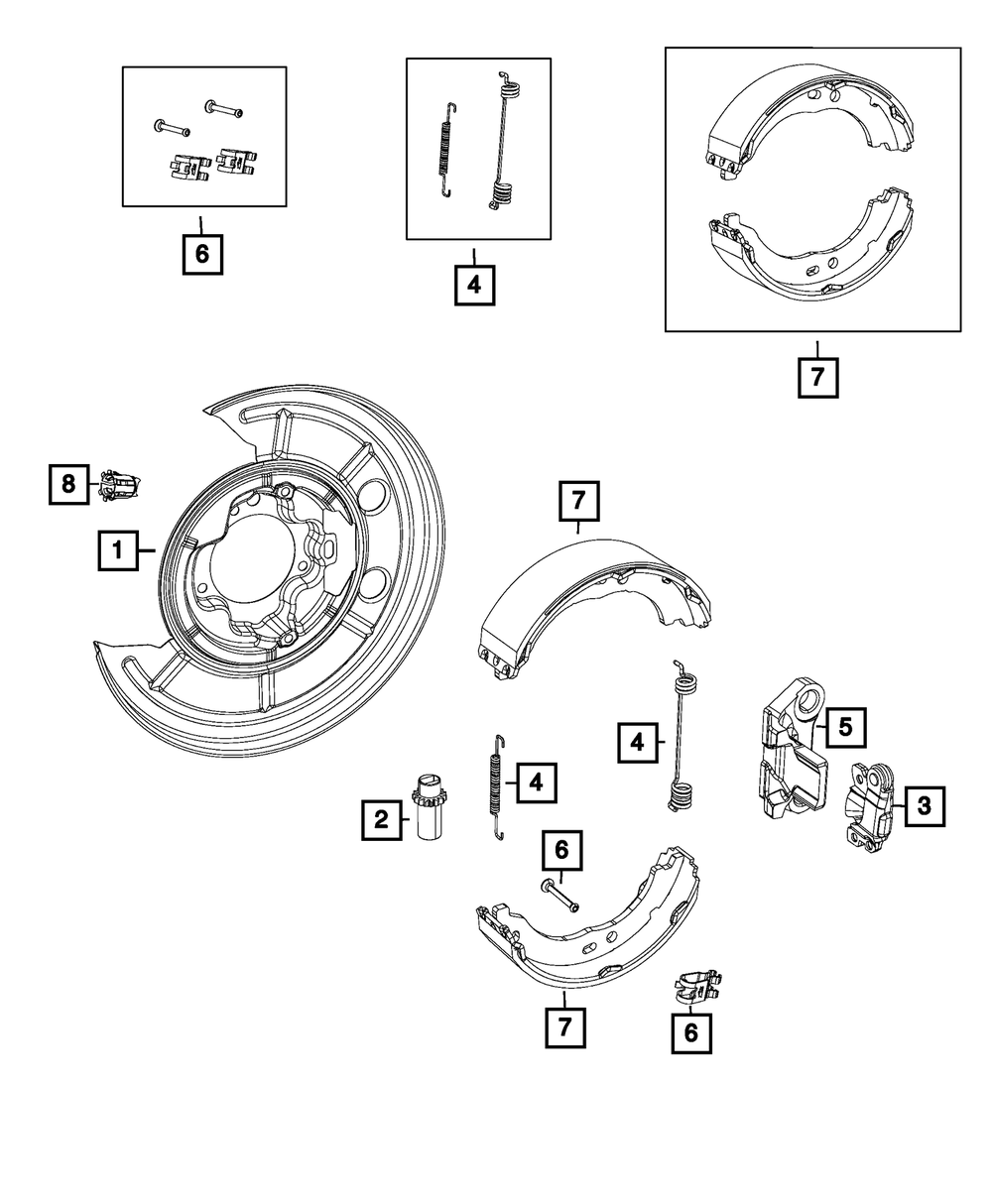 6
4
7
8
1
7
4
5
4
2
3
6
7
6