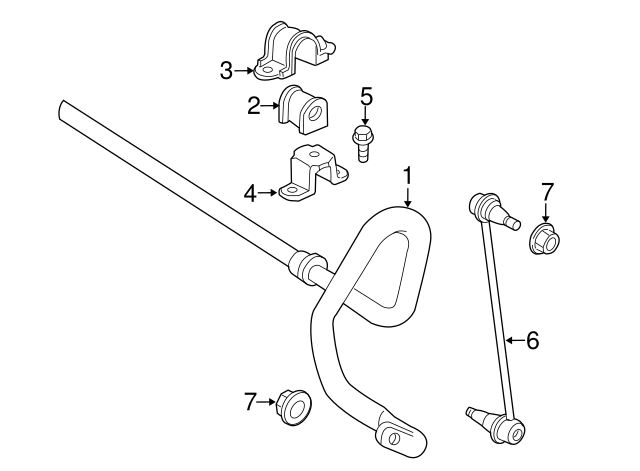 3
2
5
4
1
7
6
7