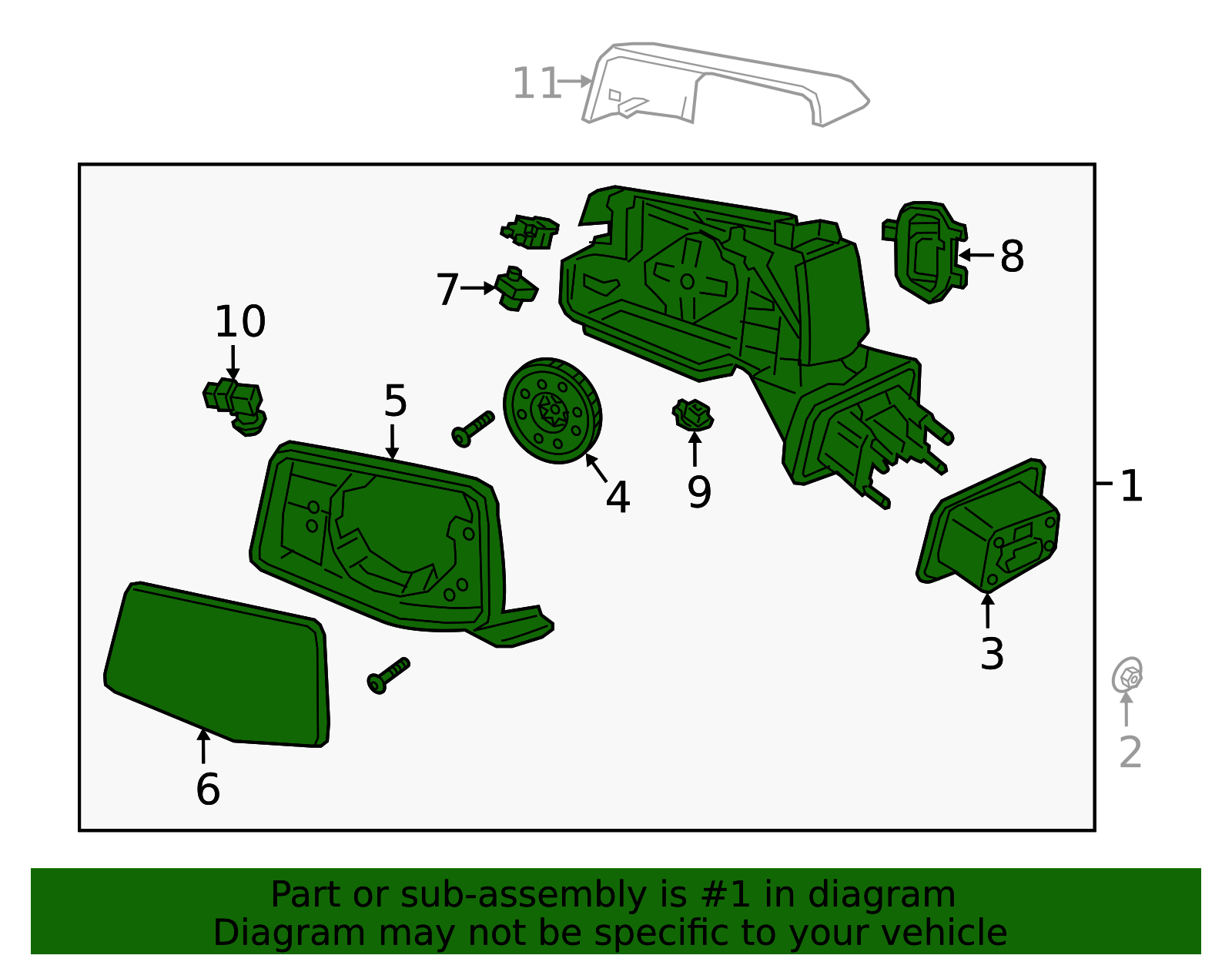 11

8

7

10

5

4

9

1

3

2

6

Part or sub-assembly is #1 in diagram
Diagram may not be specific to your vehicle