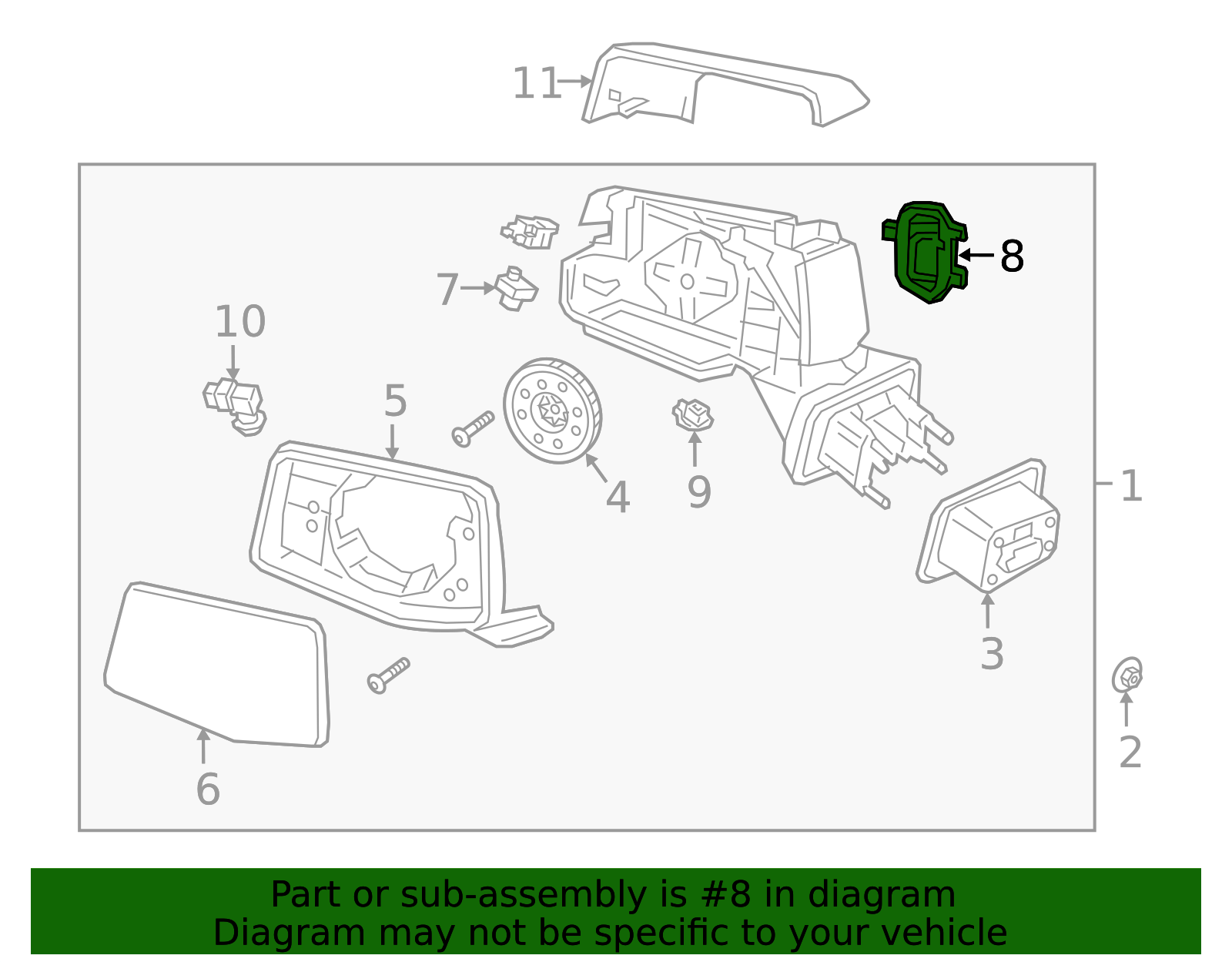 11

8

7

10

5

4

9

1

3

2

6

Part or sub-assembly is #8 in diagram
Diagram may not be specific to your vehicle