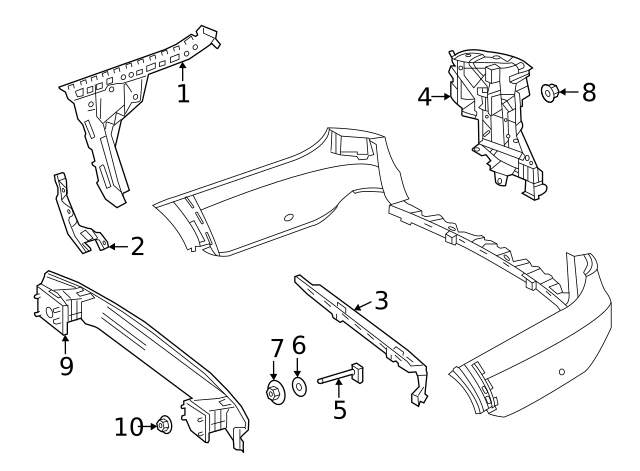 1
4
8
2
3
9
7
6
5
10