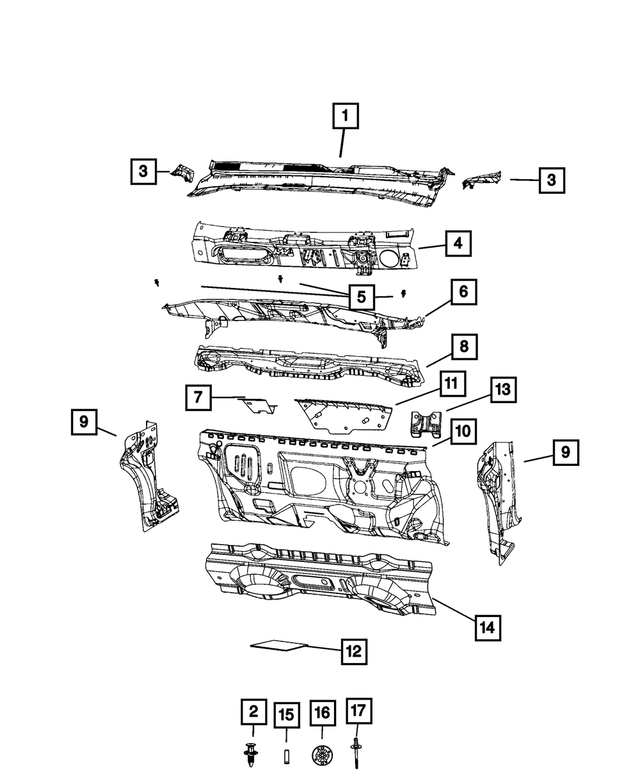 1
3
3
4
5
6
8
7
11
13
9
10
9
14
12
2
15
16
17