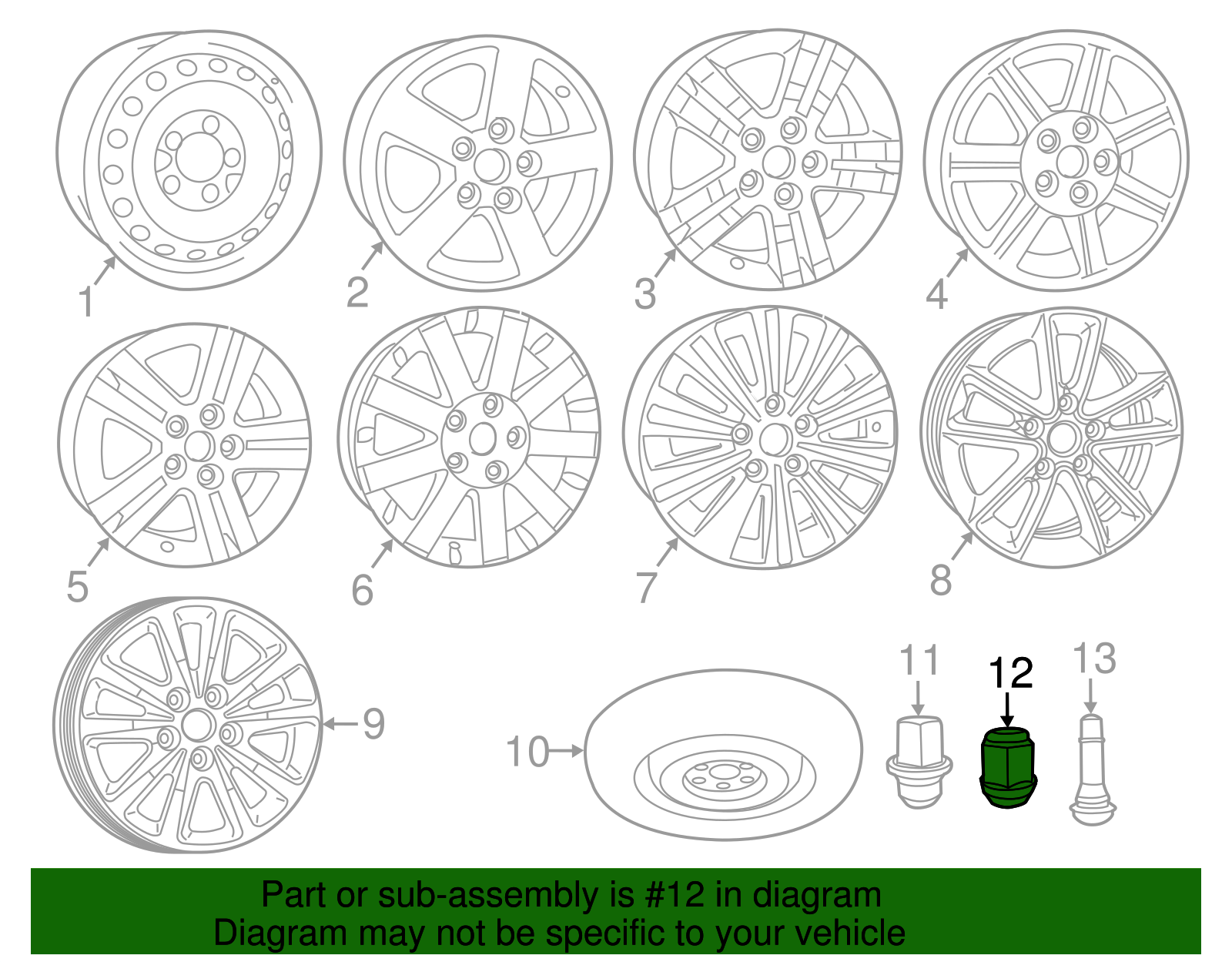 1
2
3
4
5
6
7
8
9
10
11
12
13

Part or sub-assembly is #12 in diagram
Diagram may not be specific to your vehicle