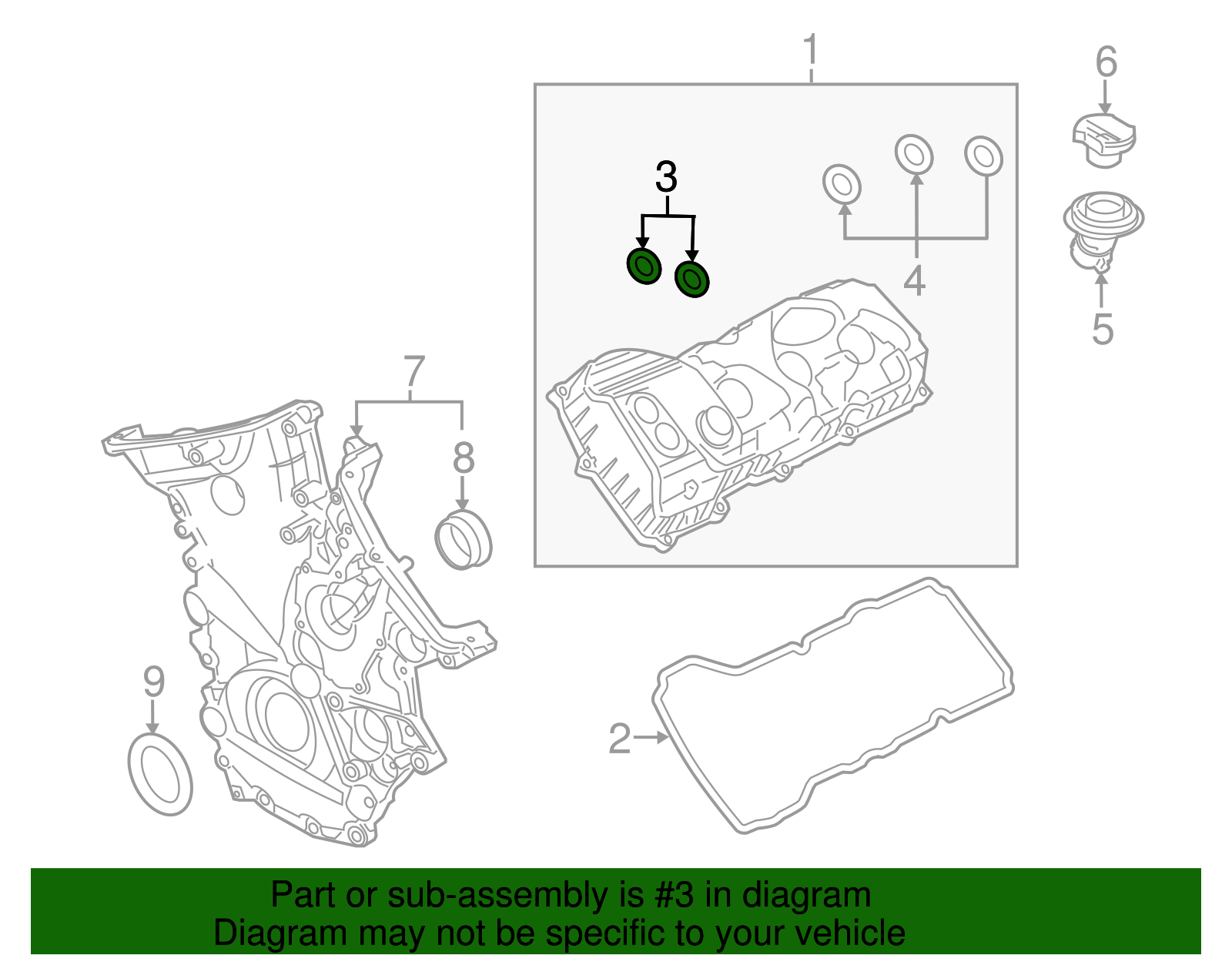 1
6
3
4
5
7
8
9
2

Part or sub-assembly is #3 in diagram
Diagram may not be specific to your vehicle