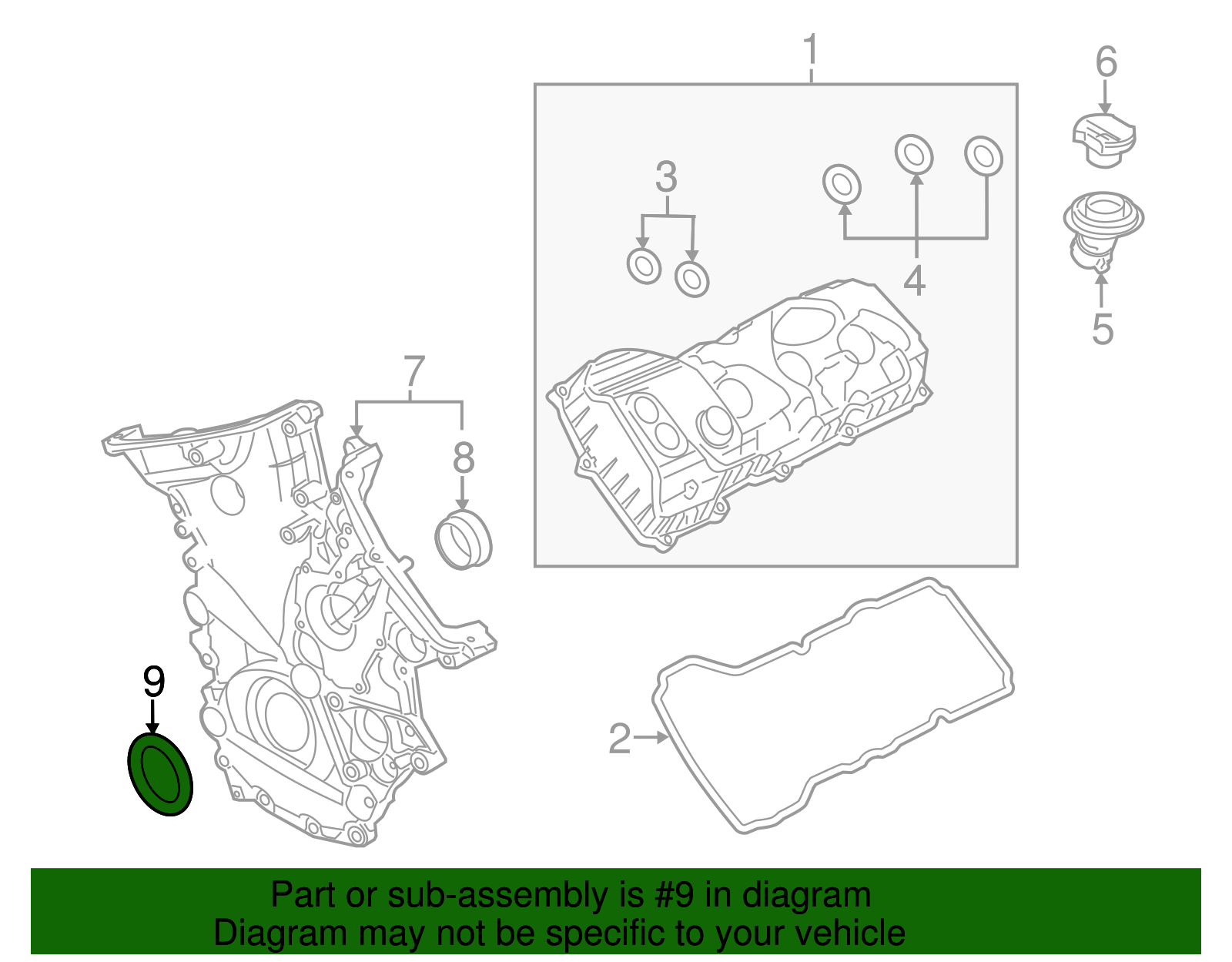 1
6
3
4
5
7
8
9
2

Part or sub-assembly is #9 in diagram
Diagram may not be specific to your vehicle