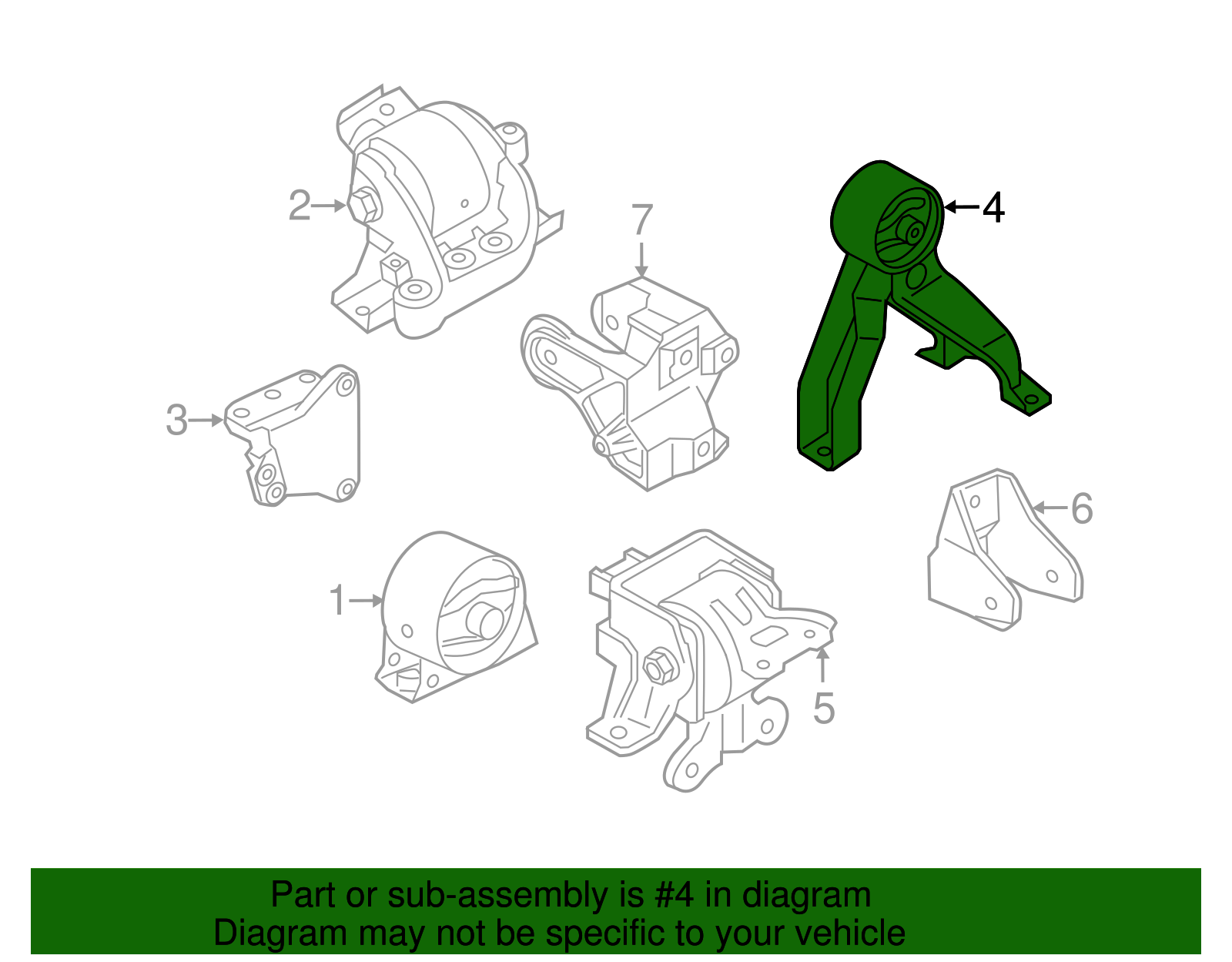 2
7
4
3
6
1
5

Part or sub-assembly is #4 in diagram
Diagram may not be specific to your vehicle