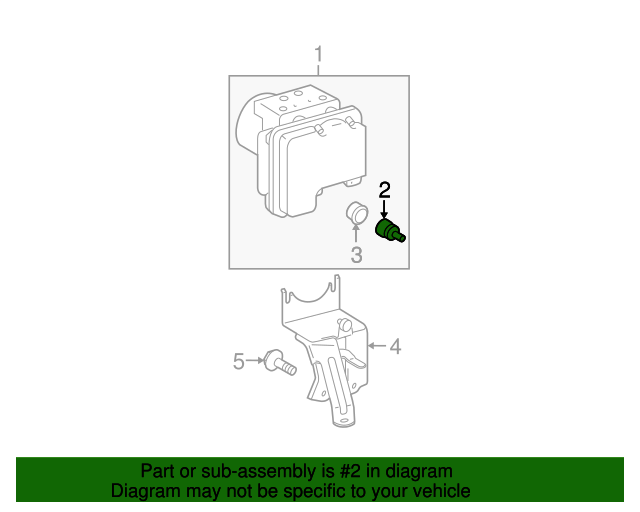 1

2

3

4

5

Part or sub-assembly is #2 in diagram
Diagram may not be specific to your vehicle