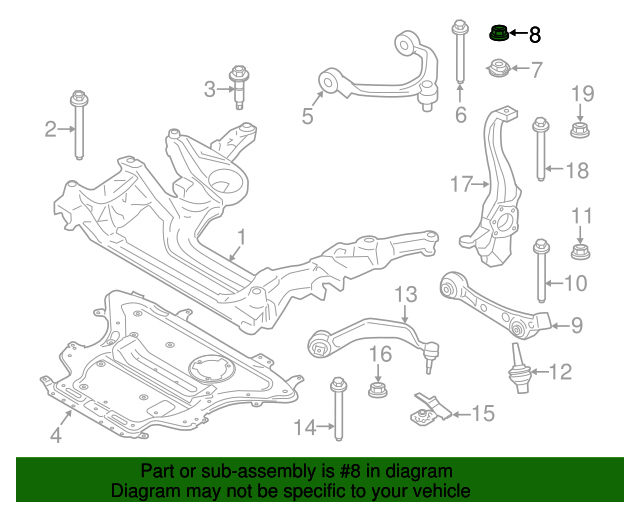 8
7
19
3
5
6
2
18
17
11
1
10
13
9
16
12
15
14
4

Part or sub-assembly is #8 in diagram
Diagram may not be specific to your vehicle