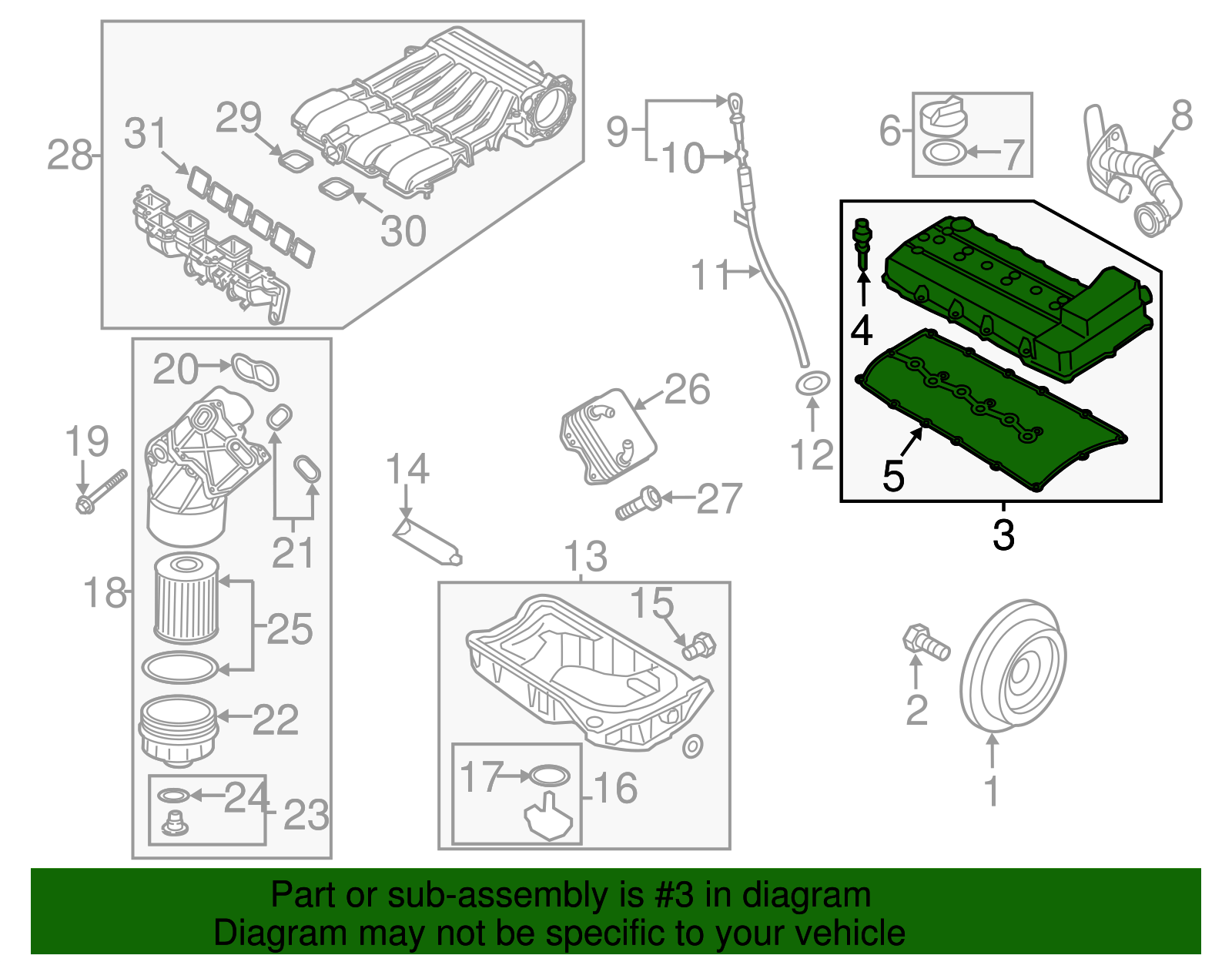 28
31
29
30
9
10
11
12
6
7
8
4
5
3
20
19
21
18
25
22
24
23
14
26
27
13
15
17
16
2
1

Part or sub-assembly is #3 in diagram
Diagram may not be specific to your vehicle